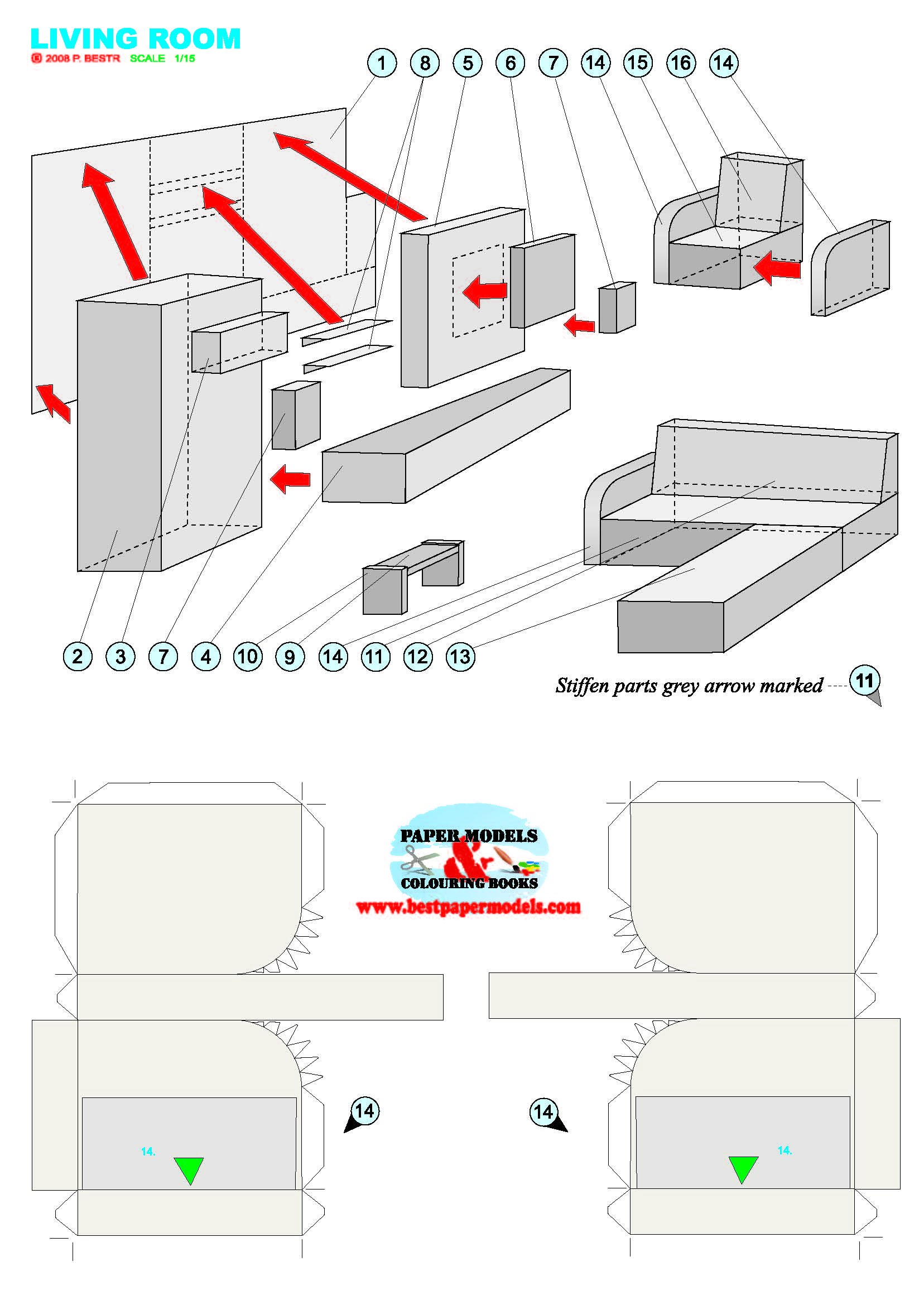 LIVING ROOM
© 2008 P. BESTR SCALE 1/15

1 8 5 6 7 14 15 16 14

2 3 7 4 10 9 14 11 12 13

Stiffen parts grey arrow marked 11

PAPER MODELS & COLOURING BOOKS
www.bestpapermodels.com

14

14

14.

14.